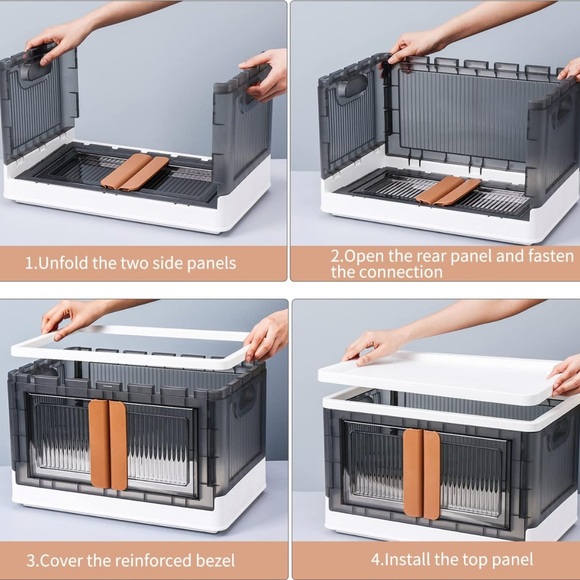 1.Unfold the two side panels

2.Open the rear panel and fasten the connection

3.Cover the reinforced bezel

4.Install the top panel